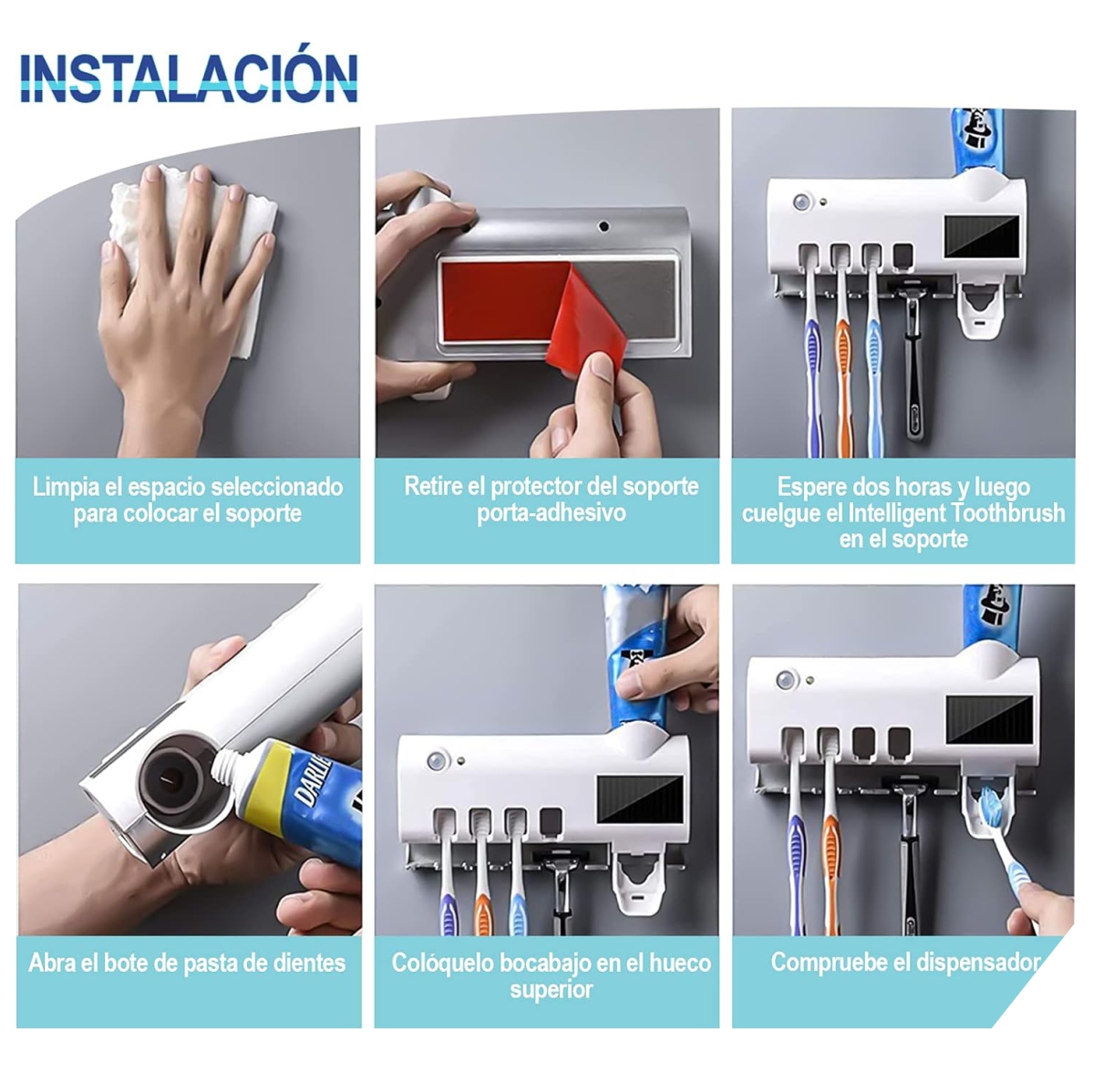 INSTALACIÓN

Limpia el espacio seleccionado para colocar el soporte

Retire el protector del soporte porta-adhesivo

Espere dos horas y luego cuelgue el Intelligent Toothbrush en el soporte

DARLIE

Abra el bote de pasta de dientes

Colóquelo bocabajo en el hueco superior

Compruebe el dispensador